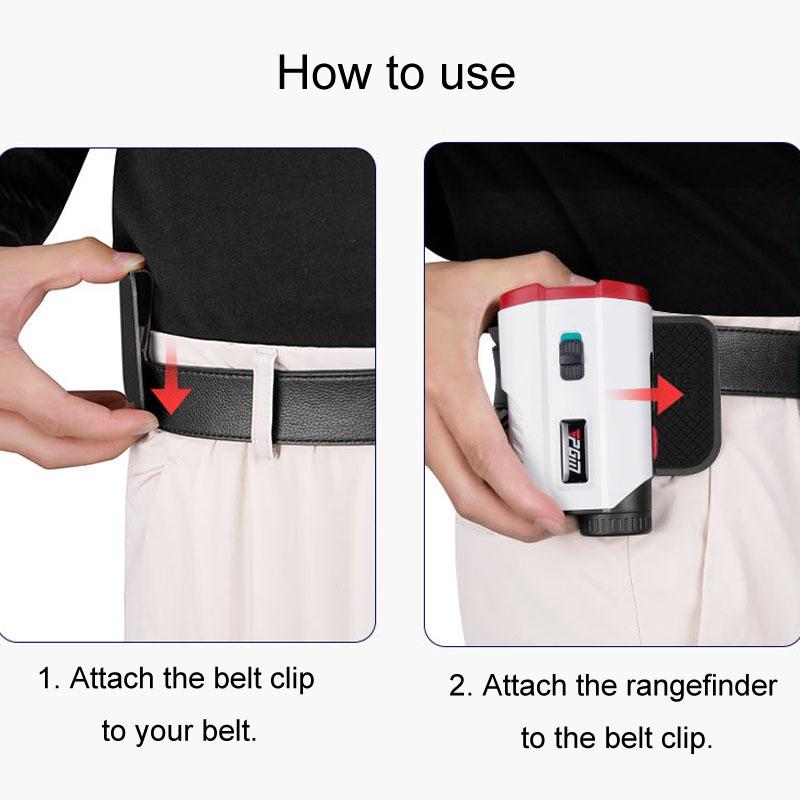 How to use

PGM

1. Attach the belt clip to your belt.

2. Attach the rangefinder to the belt clip.